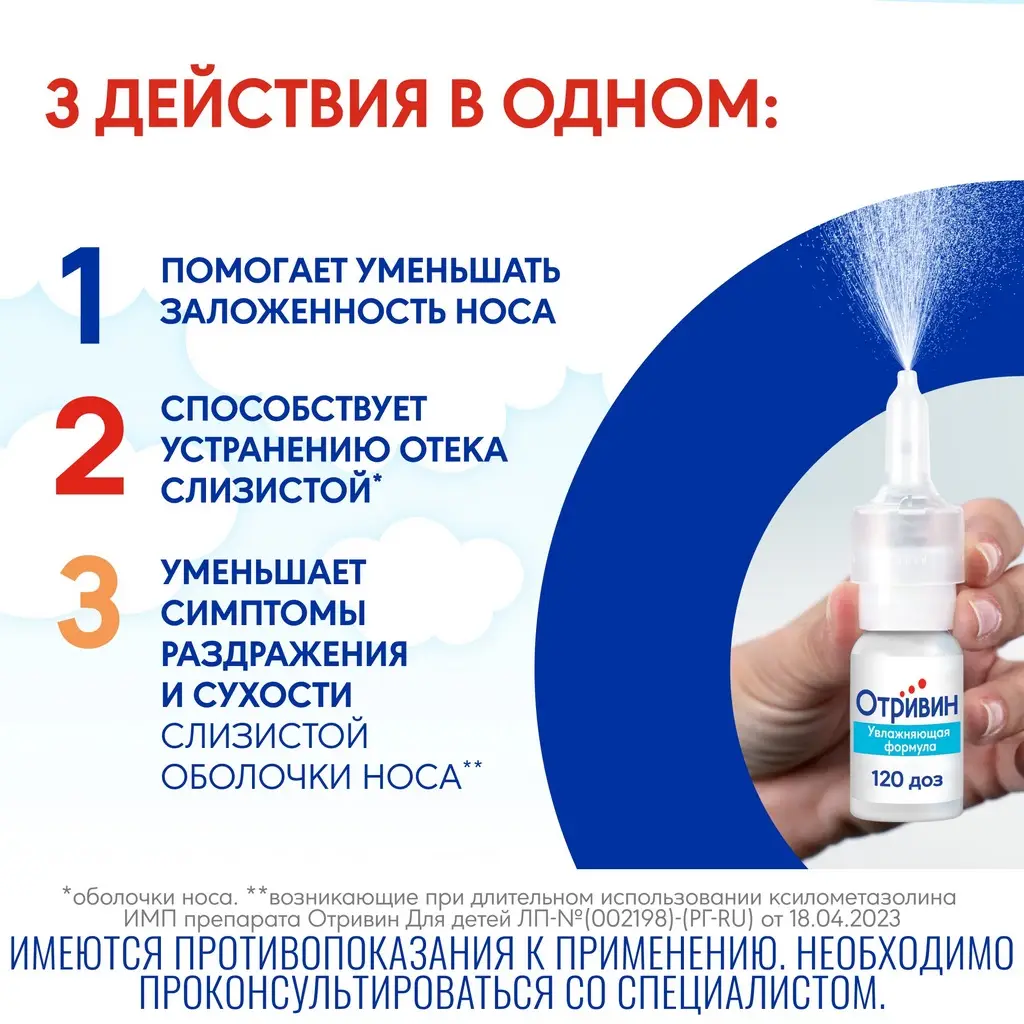 3 ДЕЙСТВИЯ В ОДНОМ:

1 ПОМОГАЕТ УМЕНЬШАТЬ ЗАЛОЖЕННОСТЬ НОСА

2 СПОСОБСТВУЕТ УСТРАНЕНИЮ ОТЕКА СЛИЗИСТОЙ*

3 УМЕНЬШАЕТ СИМПТОМЫ РАЗДРАЖЕНИЯ И СУХОСТИ СЛИЗИСТОЙ ОБОЛОЧКИ НОСА**

Отривин
Увлажняющая формула
120 доз

*оболочки носа. **возникающие при длительном использовании ксилометазолина ИМП препарата Отривин Для детей ЛП-№(002198)-(РГ-RU) от 18.04.2023

ИМЕЮТСЯ ПРОТИВОПОКАЗАНИЯ К ПРИМЕНЕНИЮ. НЕОБХОДИМО ПРОКОНСУЛЬТИРОВАТЬСЯ СО СПЕЦИАЛИСТОМ.